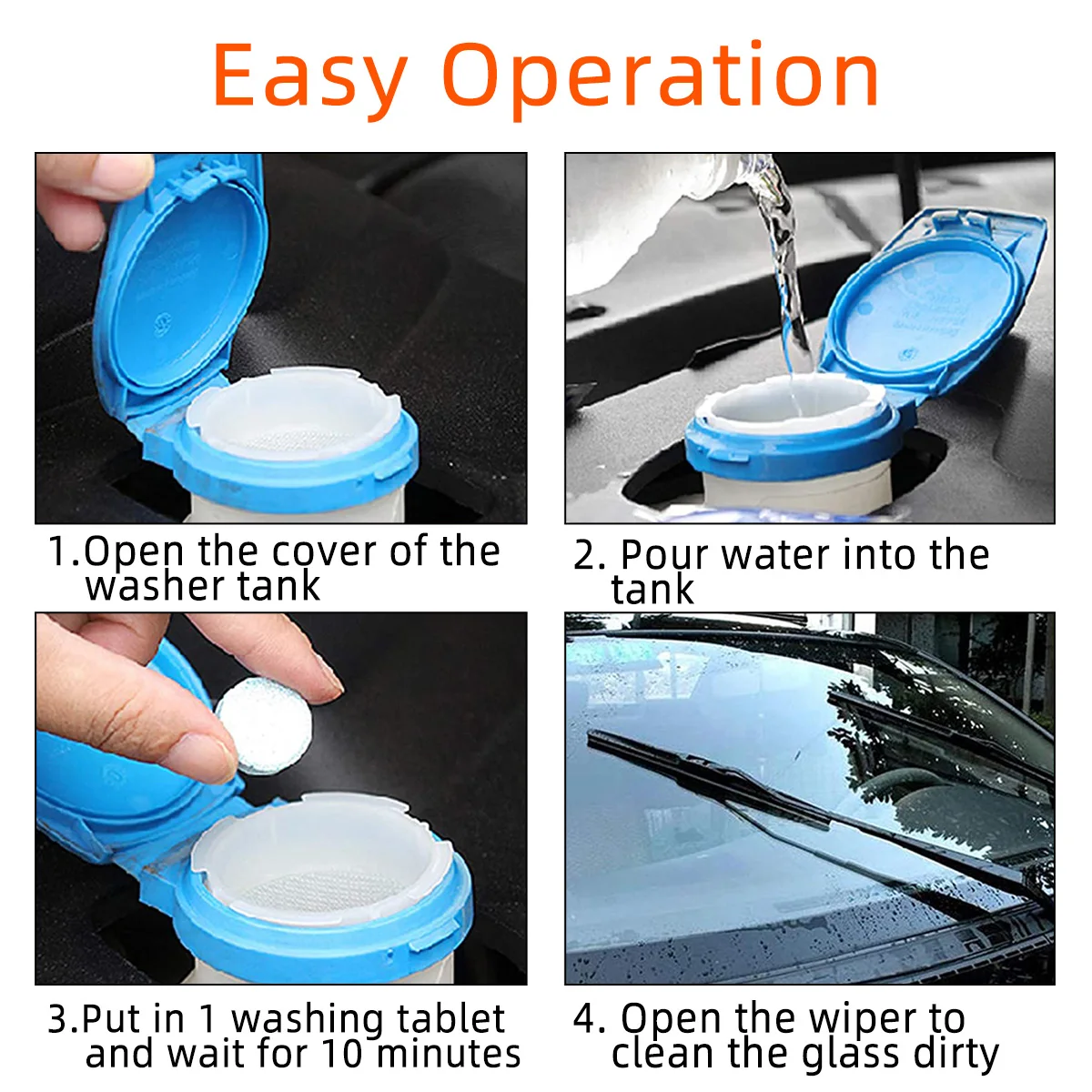 Easy Operation

1.Open the cover of the washer tank

2. Pour water into the tank

3.Put in 1 washing tablet and wait for 10 minutes

4. Open the wiper to clean the glass dirty